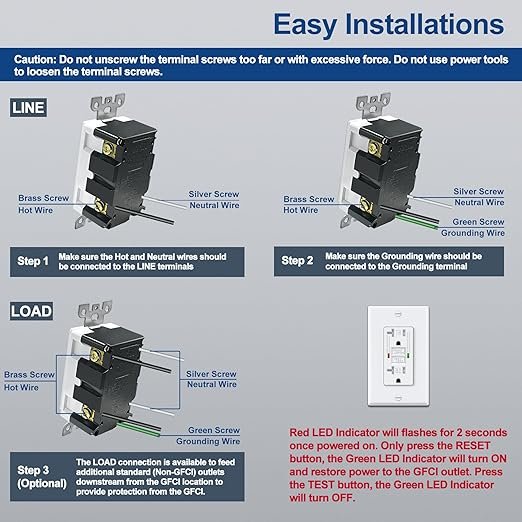 Easy Installations

Caution: Do not unscrew the terminal screws too far or with excessive force. Do not use power tools to loosen the terminal screws.

LINE

Brass Screw
Hot Wire

Silver Screw
Neutral Wire

Step 1 Make sure the Hot and Neutral wires should be connected to the LINE terminals

Brass Screw
Hot Wire

Silver Screw
Neutral Wire

Green Screw
Grounding Wire

Step 2 Make sure the Grounding wire should be connected to the Grounding terminal

LOAD

Brass Screw
Hot Wire

Silver Screw
Neutral Wire

Green Screw
Grounding Wire

Step 3 (Optional) The LOAD connection is available to feed additional standard (Non-GFCI) outlets downstream from the GFCI location to provide protection from the GFCI.

Red LED Indicator will flashes for 2 seconds once powered on. Only press the RESET button, the Green LED Indicator will turn ON and restore power to the GFCI outlet. Press the TEST button, the Green LED Indicator will turn OFF.